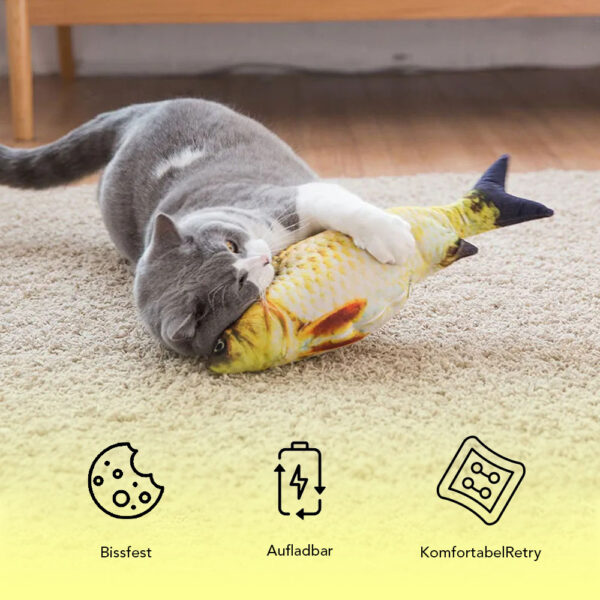 Bissfest

Aufladbar

KomfortabelRetry