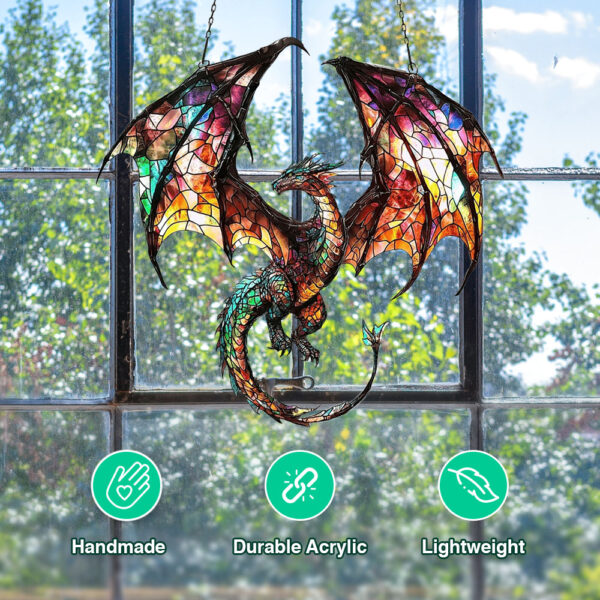 Handmade
Durable Acrylic
Lightweight