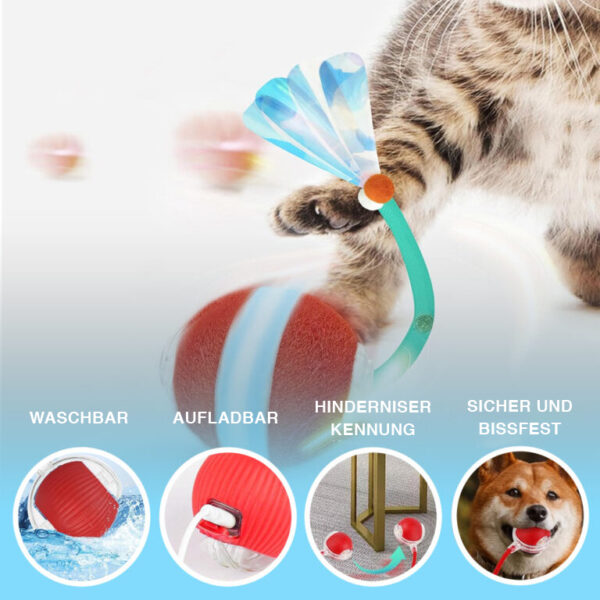 WASCHBAR

AUFLADBAR

HINDERNISER KENNUNG

SICHER UND BISSFEST