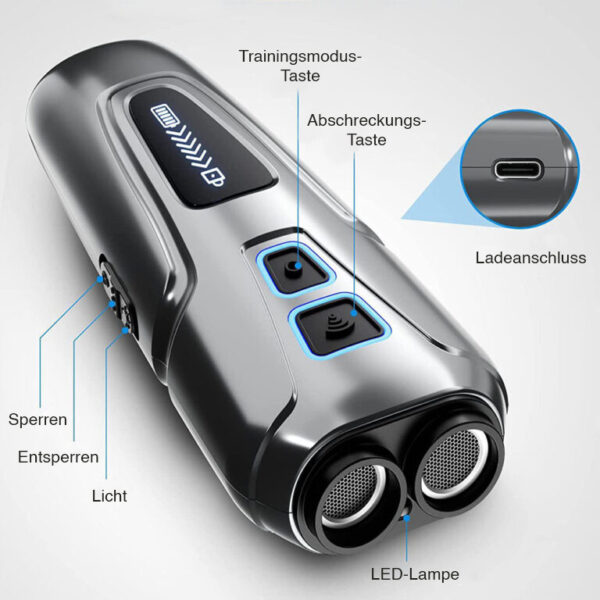 Trainingsmodus-Taste

Abschreckungs-Taste

Ladeanschluss

Sperren

Entsperren

Licht

LED-Lampe