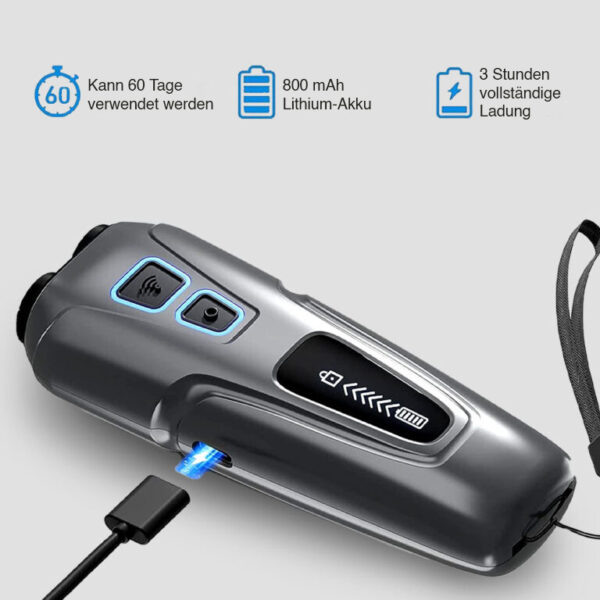 60

Kann 60 Tage verwendet werden

800 mAh Lithium-Akku

3 Stunden vollständige Ladung